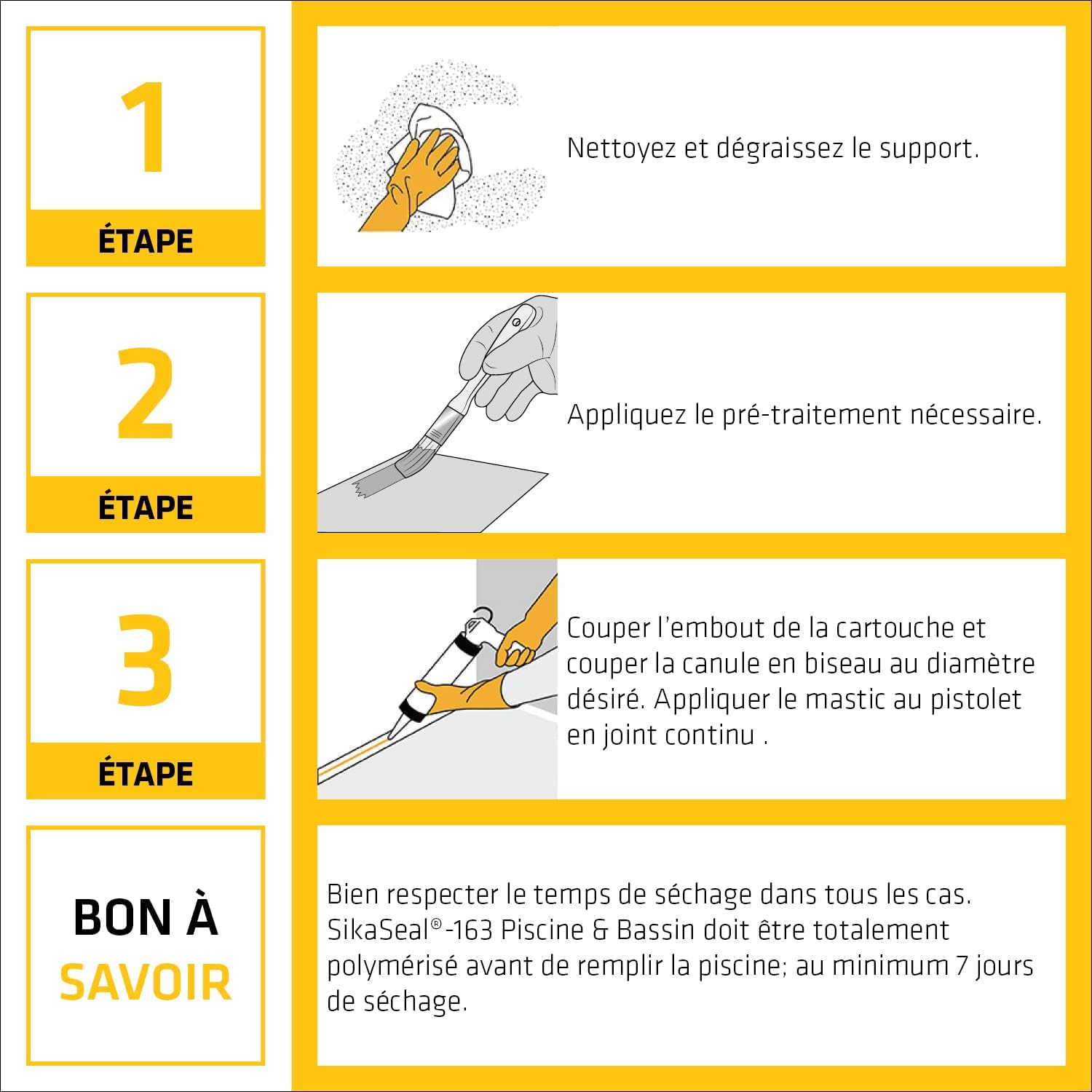 1
ÉTAPE

Nettoyez et dégraissez le support.

2
ÉTAPE

Appliquez le pré-traitement nécessaire.

3
ÉTAPE

Couper l'embout de la cartouche et couper la canule en biseau au diamètre désiré. Appliquer le mastic au pistolet en joint continu .

BON À SAVOIR

Bien respecter le temps de séchage dans tous les cas. SikaSeal®-163 Piscine & Bassin doit être totalement polymérisé avant de remplir la piscine; au minimum 7 jours de séchage.