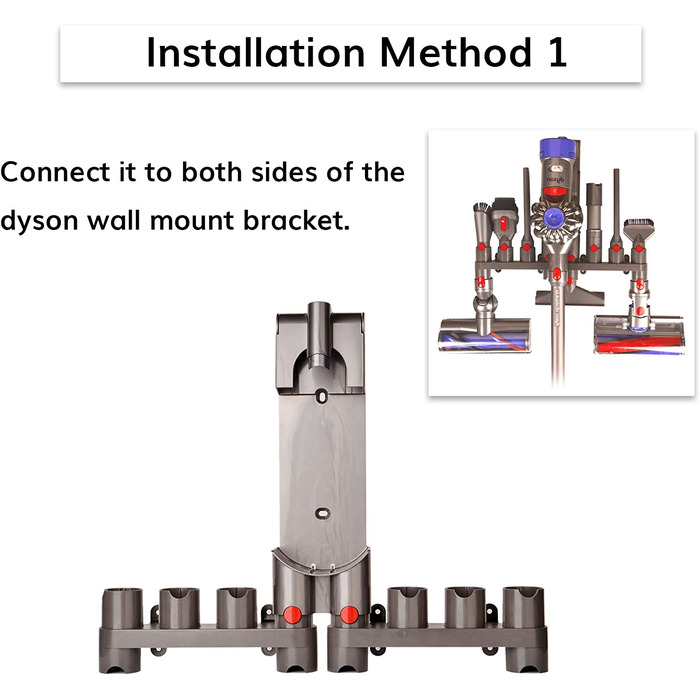 Installation Method 1

Connect it to both sides of the dyson wall mount bracket.

dyson